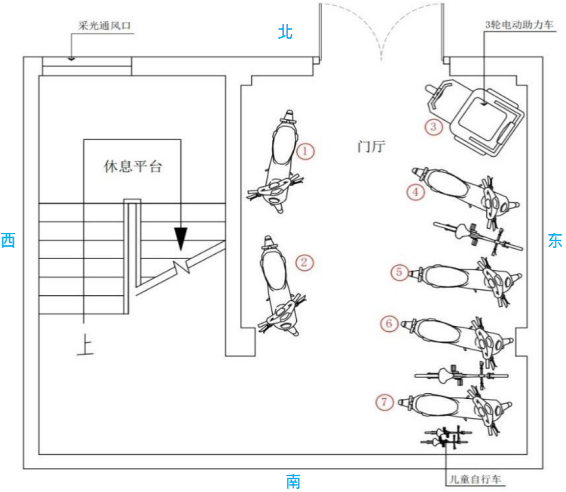 采光通风口

北

3轮电动助力车

③

①

门厅

休息平台

④

西

东

②

⑤

⑥

上

⑦

儿童自行车

南